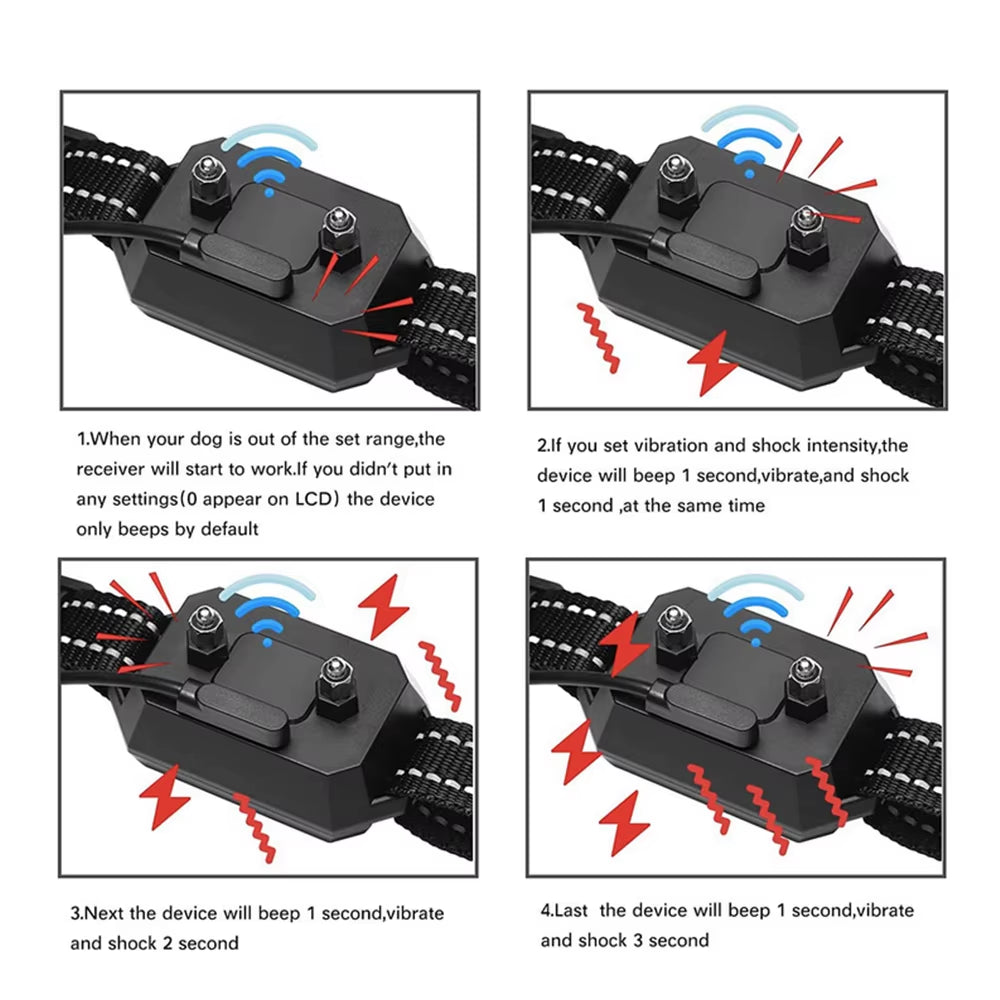 1.When your dog is out of the set range,the receiver will start to work.If you didn't put in any settings(0 appear on LCD) the device only beeps by default

2.If you set vibration and shock intensity,the device will beep 1 second,vibrate,and shock 1 second ,at the same time

3.Next the device will beep 1 second,vibrate and shock 2 second

4.Last the device will beep 1 second,vibrate and shock 3 second